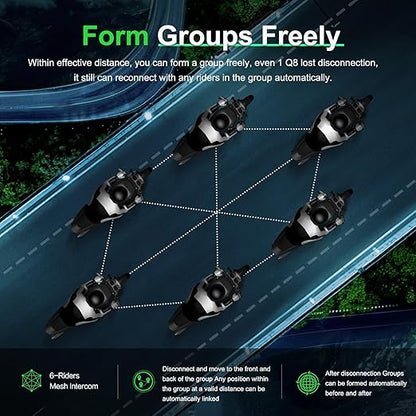 Form Groups Freely

Within effective distance, you can form a group freely, even 1 Q8 lost disconnection, it still can reconnect with any riders in the group automatically.

6-Riders Mesh Intercom

Disconnect and move to the front and back of the group Any position within the group at a valid distance can be automatically linked

After disconnection Groups can be formed automatically before and after