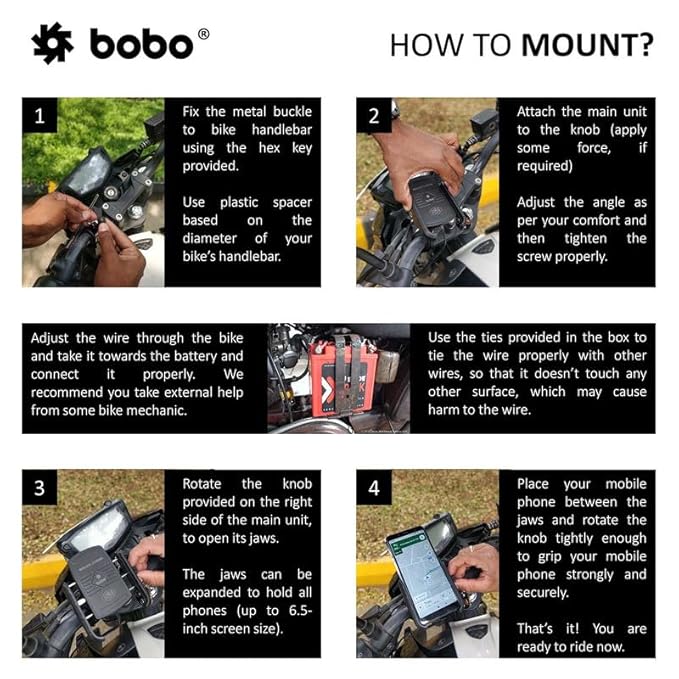 bobo®

HOW TO MOUNT?

1

Fix the metal buckle to bike handlebar using the hex key provided.

Use plastic spacer based on the diameter of your bike's handlebar.

2

Attach the main unit to the knob (apply some force, if required)

Adjust the angle as per your comfort and then tighten the screw properly.

Adjust the wire through the bike and take it towards the battery and connect it properly. We recommend you take external help from some bike mechanic.

Use the ties provided in the box to tie the wire properly with other wires, so that it doesn't touch any other surface, which may cause harm to the wire.

3

Rotate the knob provided on the right side of the main unit, to open its jaws.

The jaws can be expanded to hold all phones (up to 6.5-inch screen size).

4

Place your mobile phone between the jaws and rotate the knob tightly enough to grip your mobile phone strongly and securely.

That's it! You are ready to ride now.